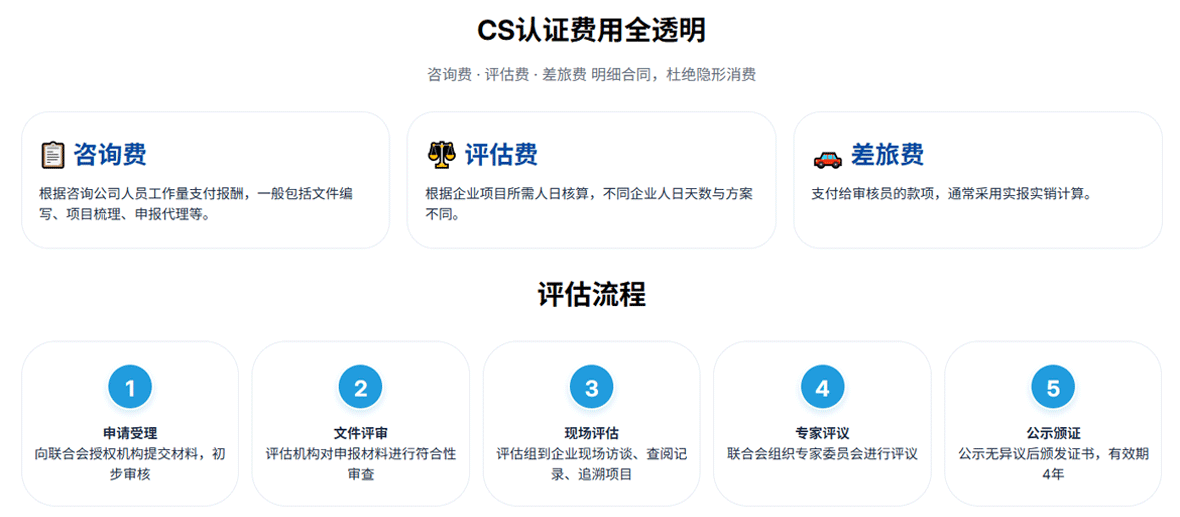 CS认证费用全透明

咨询费 · 评估费 · 差旅费 明细合同，杜绝隐形消费

咨询费

根据咨询公司人员工作量支付报酬，一般包括文件编写、项目梳理、申报代理等。

评估费

根据企业项目所需人日核算，不同企业人日天数与方案不同。

差旅费

支付给审核员的款项，通常采用实报实销计算。

评估流程

1

申请受理

向联合会授权机构提交材料，初步审核

2

文件评审

评估机构对申报材料进行符合性审查

3

现场评估

评估组到企业现场访谈、查阅记录、追溯项目

4

专家评议

联合会组织专家委员会进行评议

5

公示颁证

公示无异议后颁发证书，有效期4年